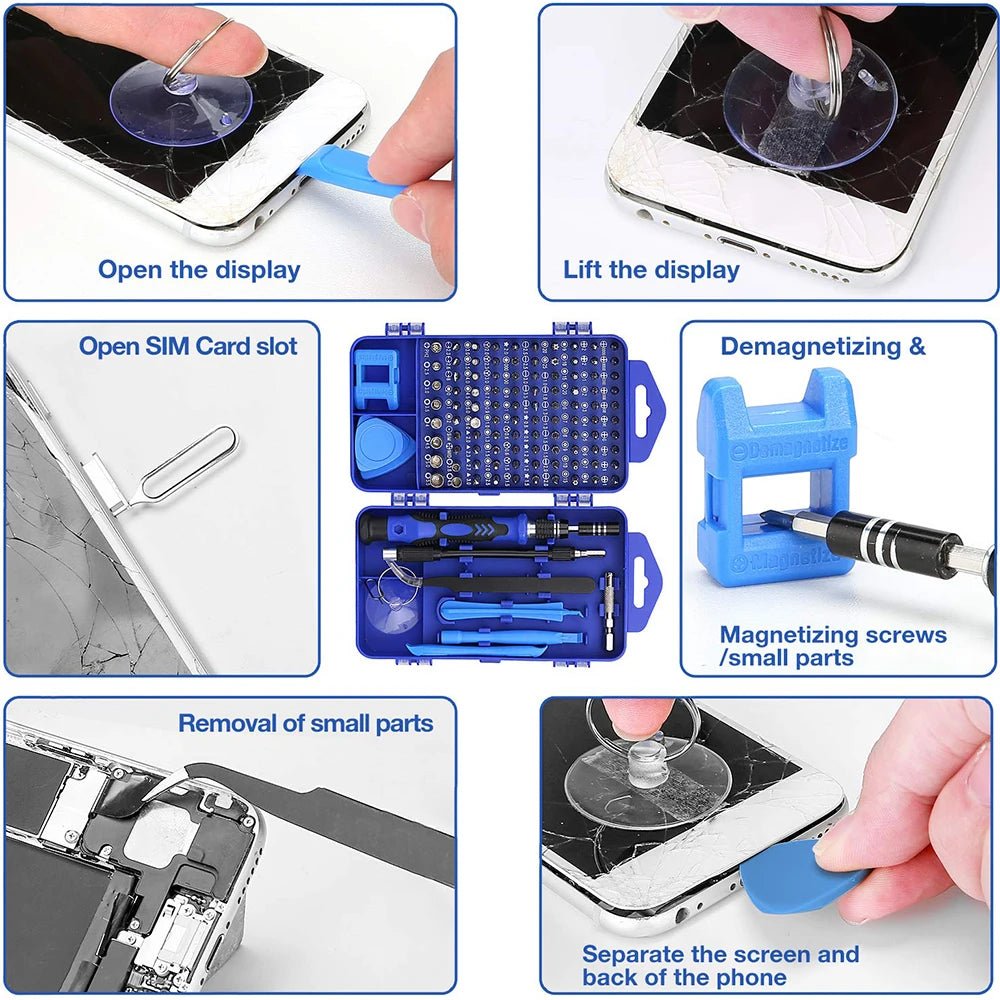 Open the display

Lift the display

Open SIM Card slot

Demagnetizing &

Demagnetize

Magnetize

Magnetizing screws /small parts

Removal of small parts

Separate the screen and back of the phone