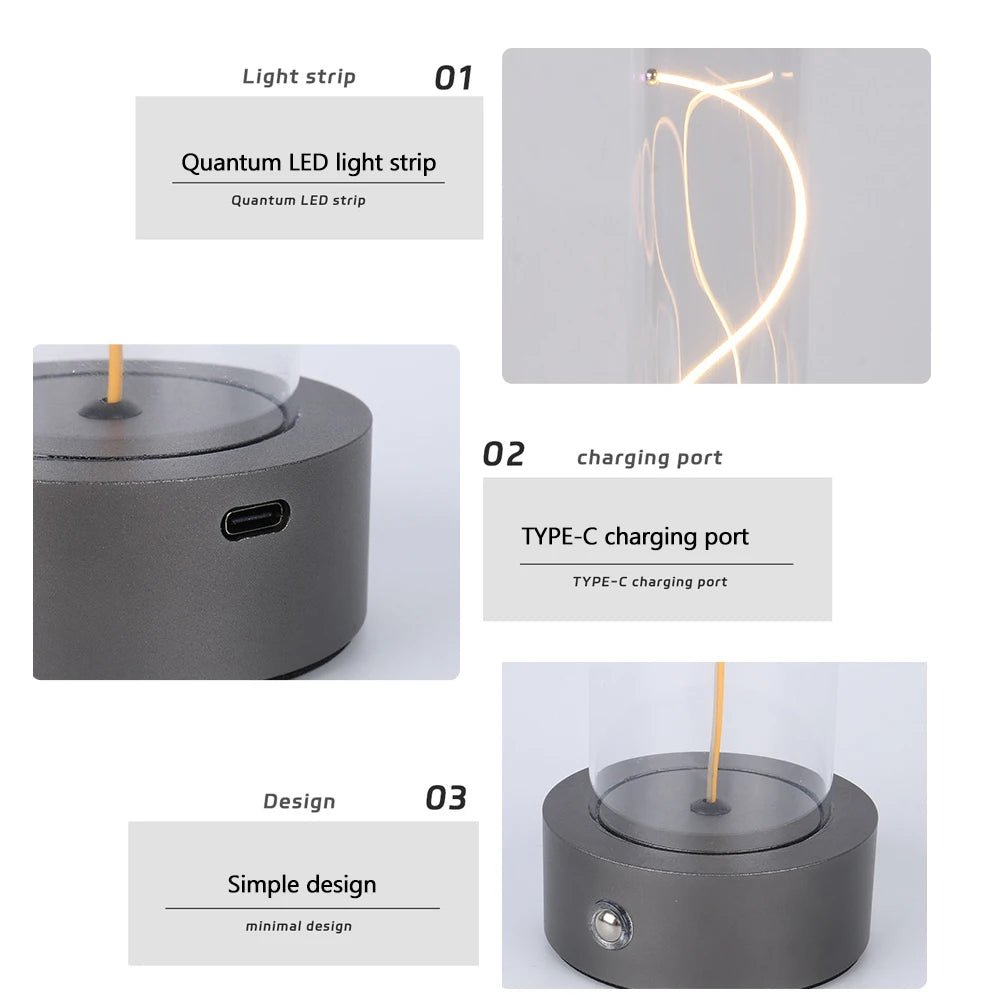 Light strip 01

Quantum LED light strip

Quantum LED strip

02 charging port

TYPE-C charging port

TYPE-C charging port

Design 03

Simple design

minimal design