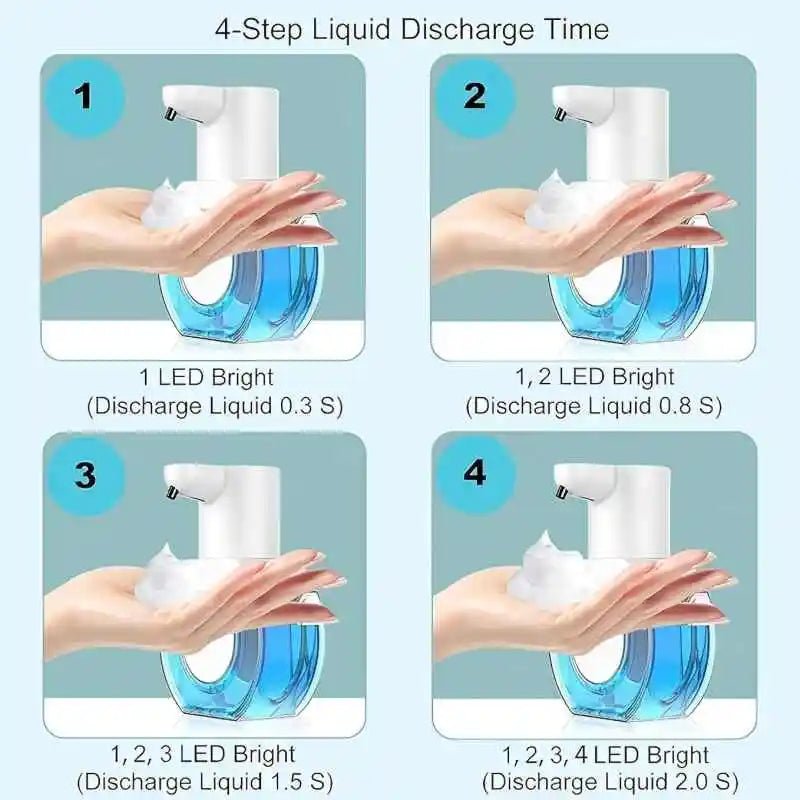 4-Step Liquid Discharge Time

1

1 LED Bright
(Discharge Liquid 0.3 S)

2

1, 2 LED Bright
(Discharge Liquid 0.8 S)

3

1, 2, 3 LED Bright
(Discharge Liquid 1.5 S)

4

1, 2, 3, 4 LED Bright
(Discharge Liquid 2.0 S)