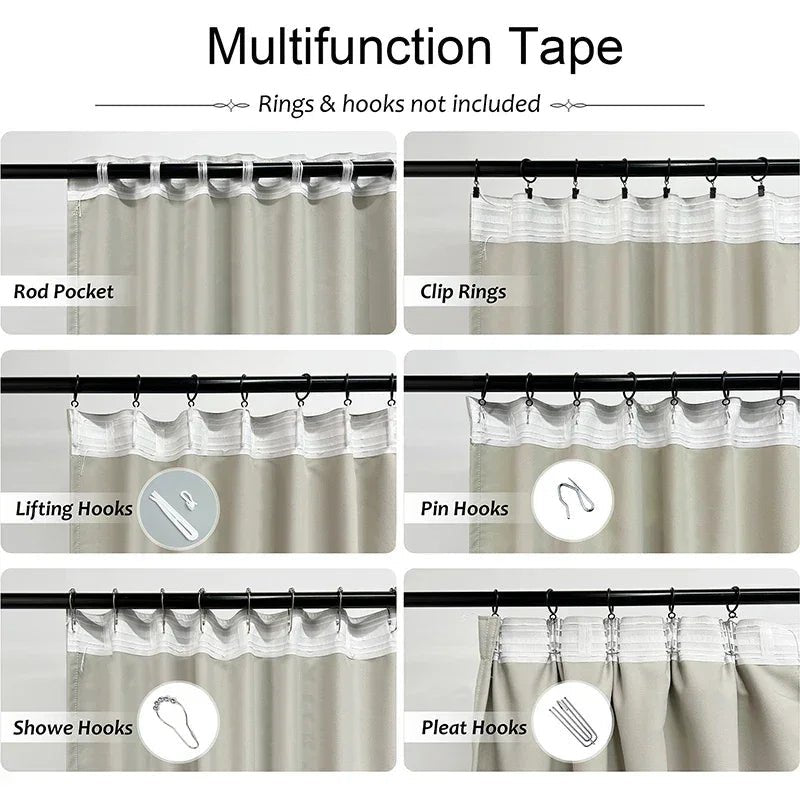 Multifunction Tape

Rings & hooks not included

Rod Pocket

Clip Rings

Lifting Hooks

Pin Hooks

Showe Hooks

Pleat Hooks