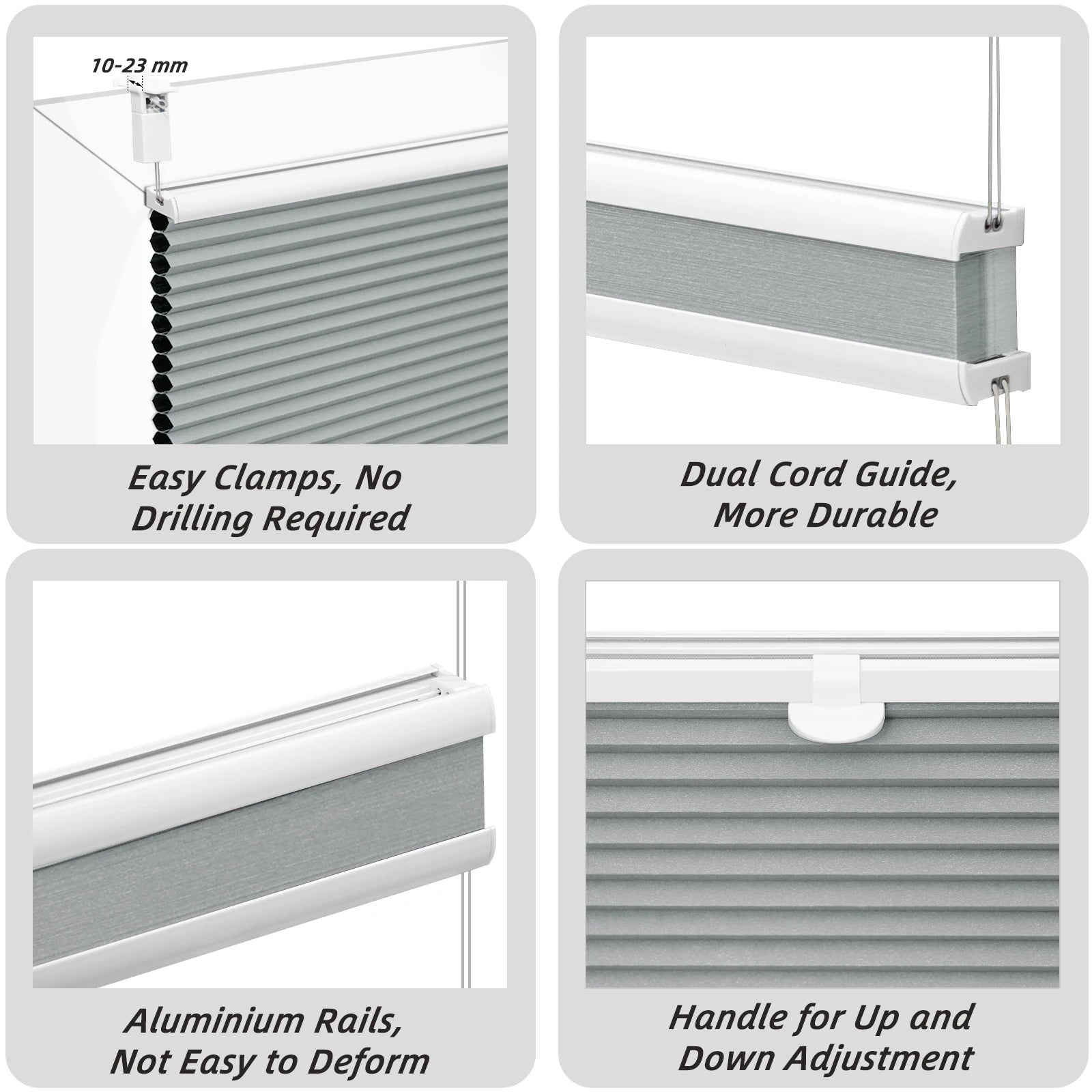 10-23 mm

Easy Clamps, No Drilling Required

Dual Cord Guide, More Durable

Aluminium Rails, Not Easy to Deform

Handle for Up and Down Adjustment